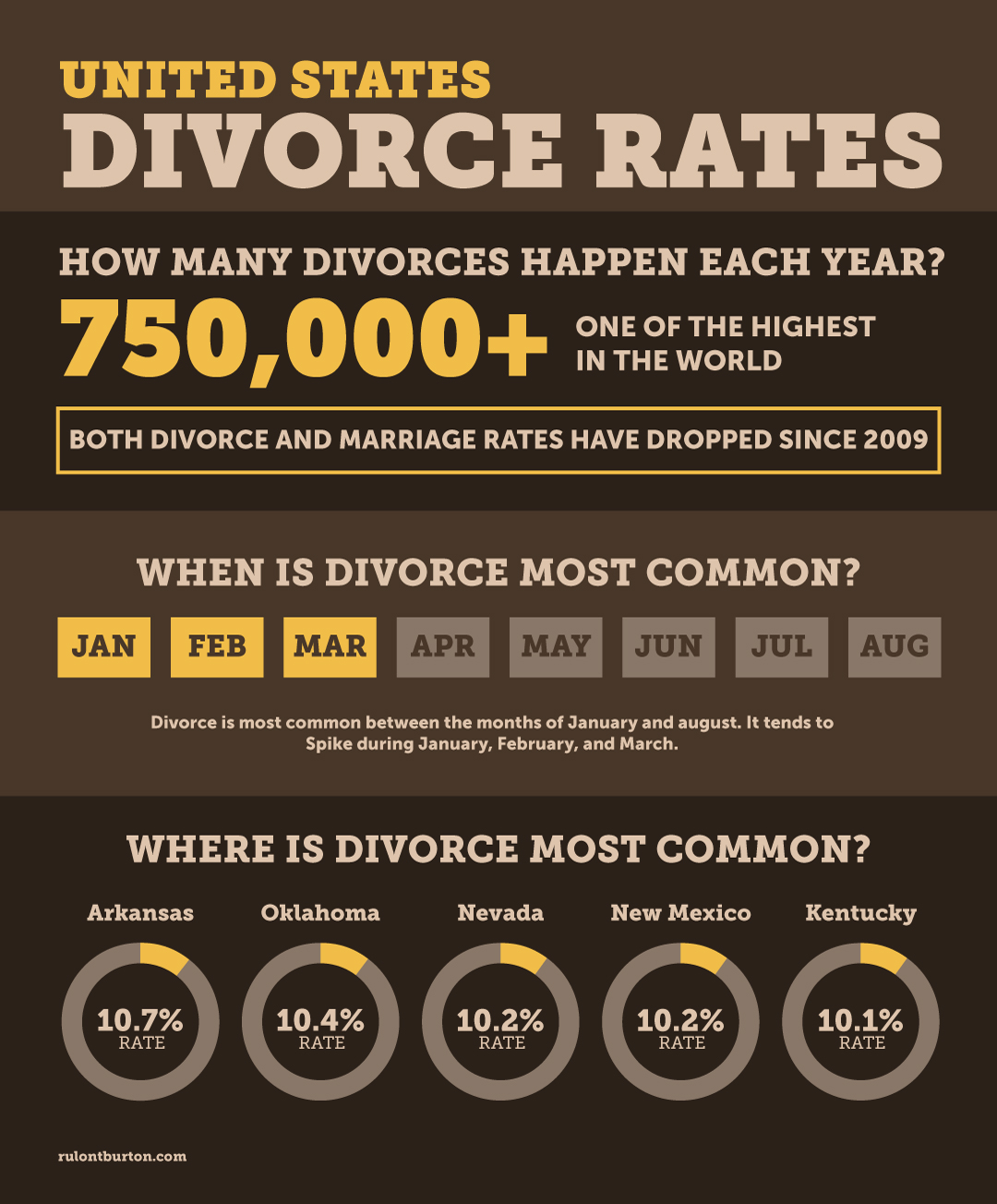 UNITED STATES
DIVORCE RATES

HOW MANY DIVORCES HAPPEN EACH YEAR?

750,000+

ONE OF THE HIGHEST IN THE WORLD

BOTH DIVORCE AND MARRIAGE RATES HAVE DROPPED SINCE 2009

WHEN IS DIVORCE MOST COMMON?

JAN FEB MAR APR MAY JUN JUL AUG

Divorce is most common between the months of January and august. It tends to Spike during January, February, and March.

WHERE IS DIVORCE MOST COMMON?

Arkansas
10.7%
RATE

Oklahoma
10.4%
RATE

Nevada
10.2%
RATE

New Mexico
10.2%
RATE

Kentucky
10.1%
RATE

rulontburton.com